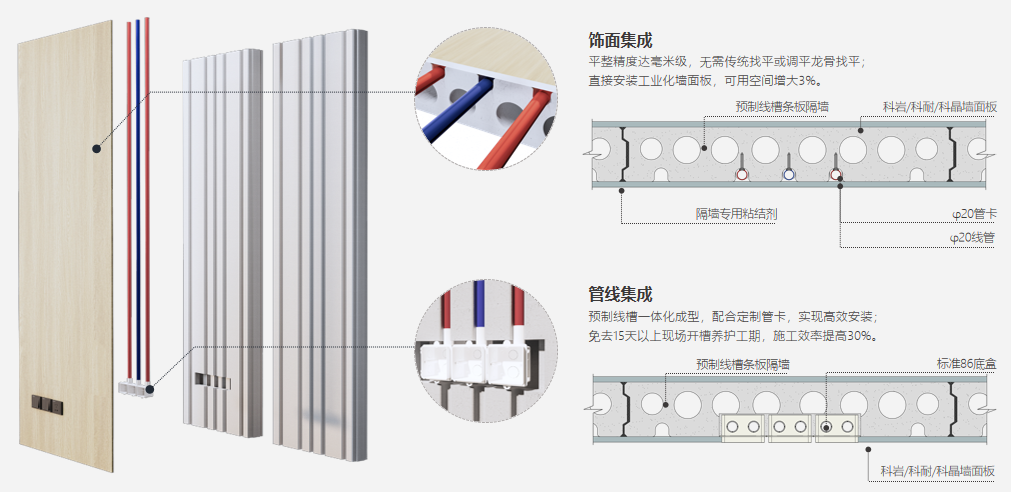 饰面集成
平整精度达毫米级，无需传统找平或调平龙骨找平；
直接安装工业化墙面板，可用空间增大3%。

预制线槽条板隔墙
科岩/科耐/科晶墙面板
隔墙专用粘结剂
φ20管卡
φ20线管

管线集成
预制线槽一体化成型，配合定制管卡，实现高效安装；
免去15天以上现场开槽养护工期，施工效率提高30%。

预制线槽条板隔墙
标准86底盒
科岩/科耐/科晶墙面板